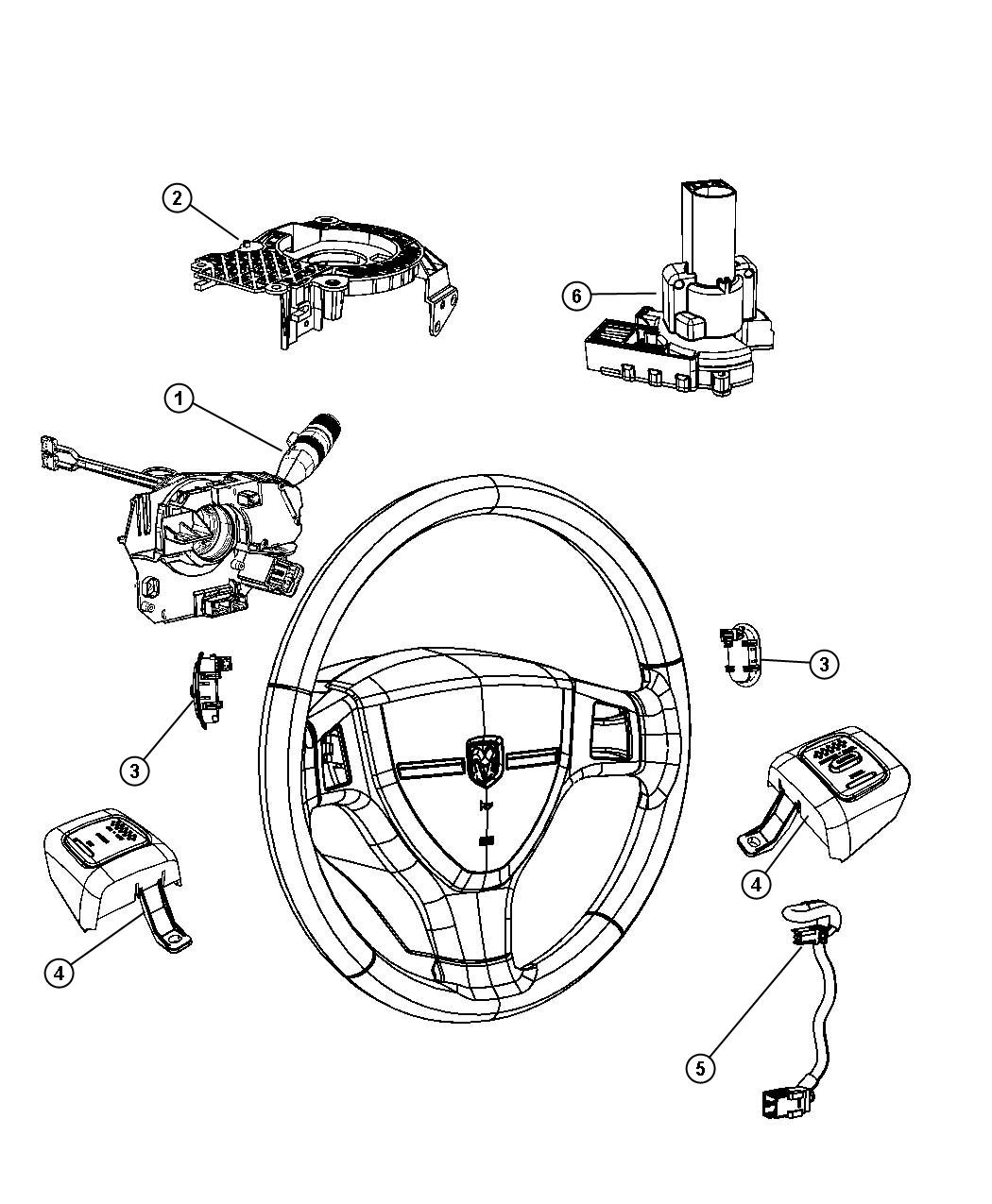 2

6

1

3

3

4

4

5