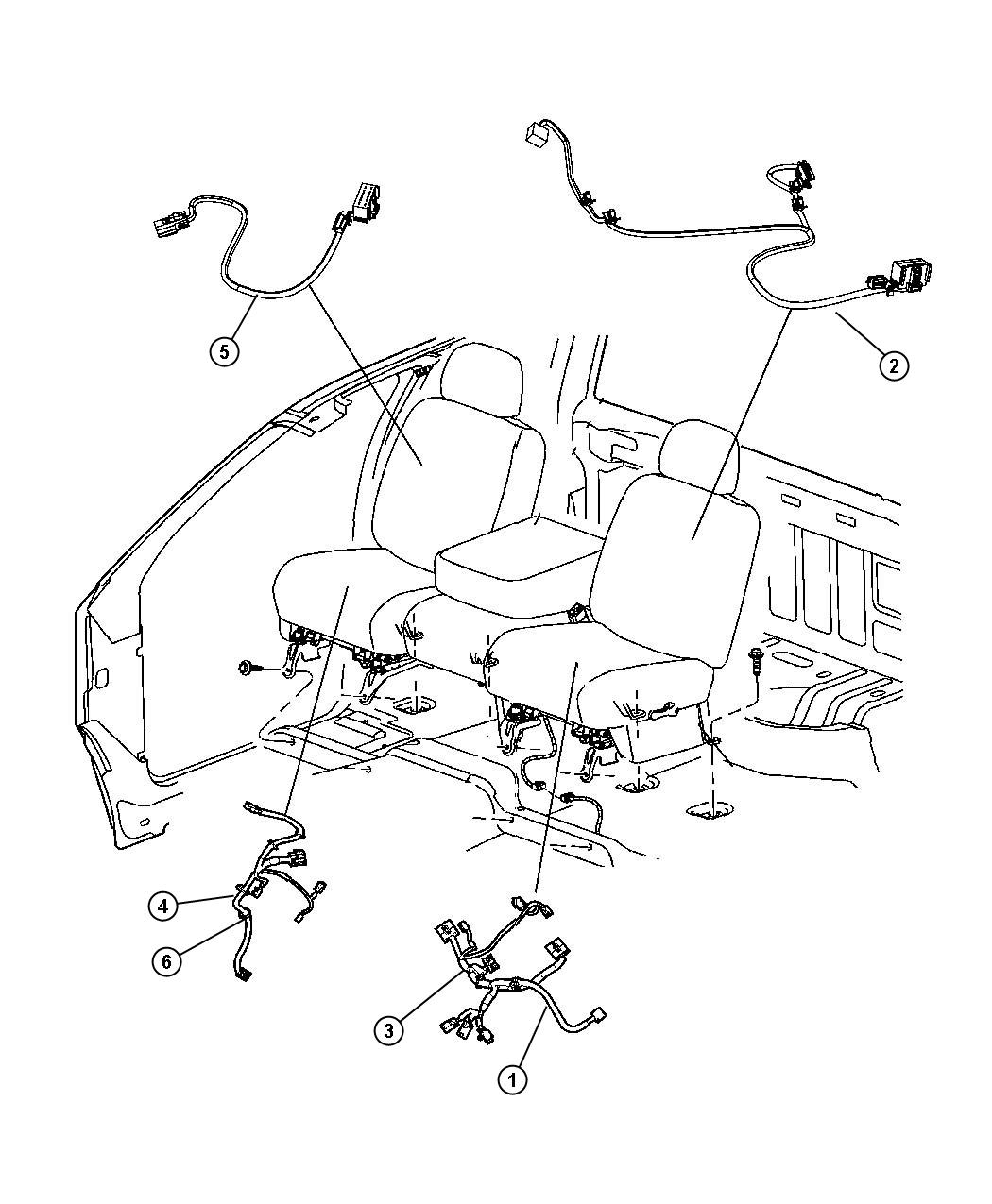 5
2
4
6
3
1