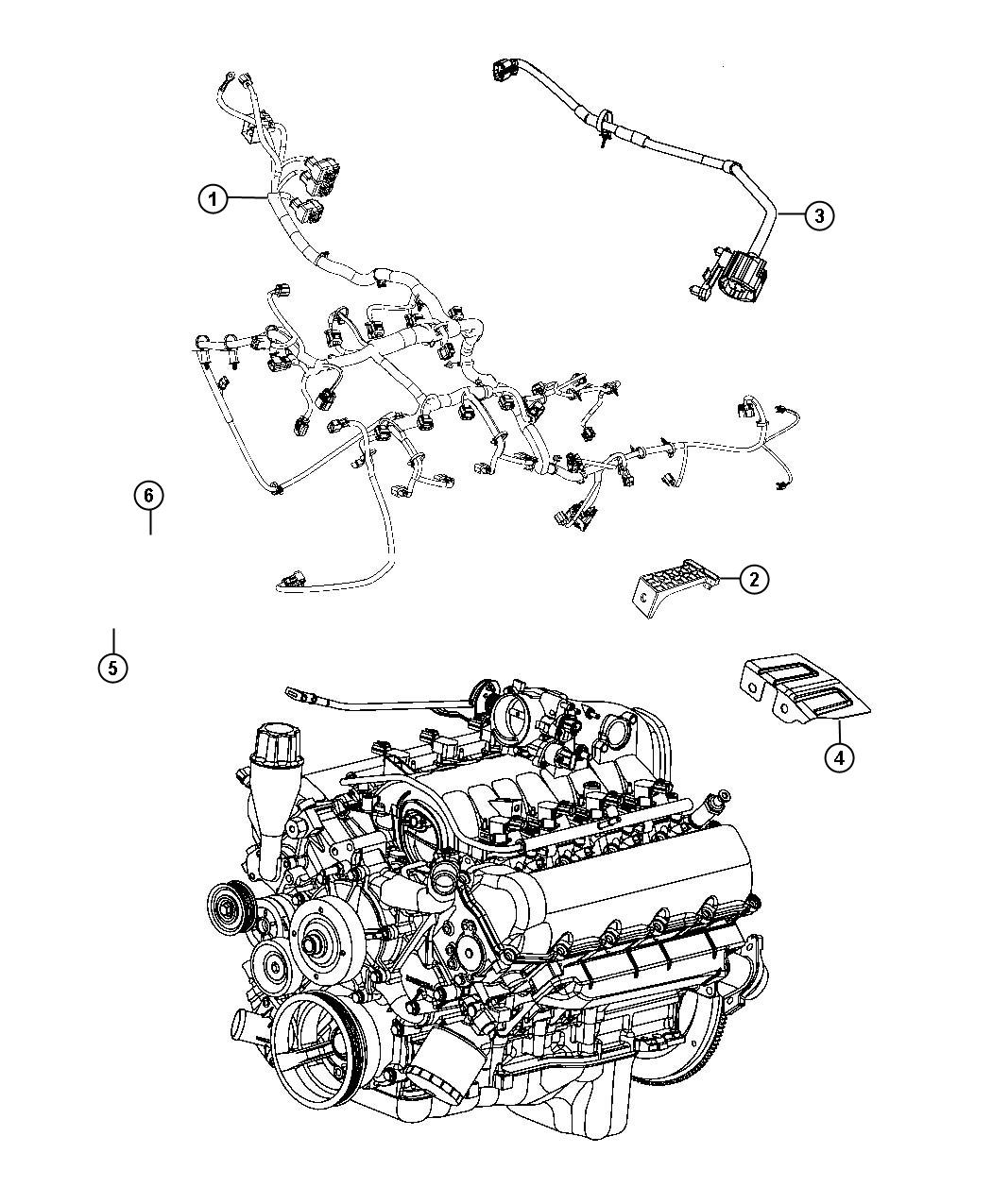 1
3
6
2
5
4